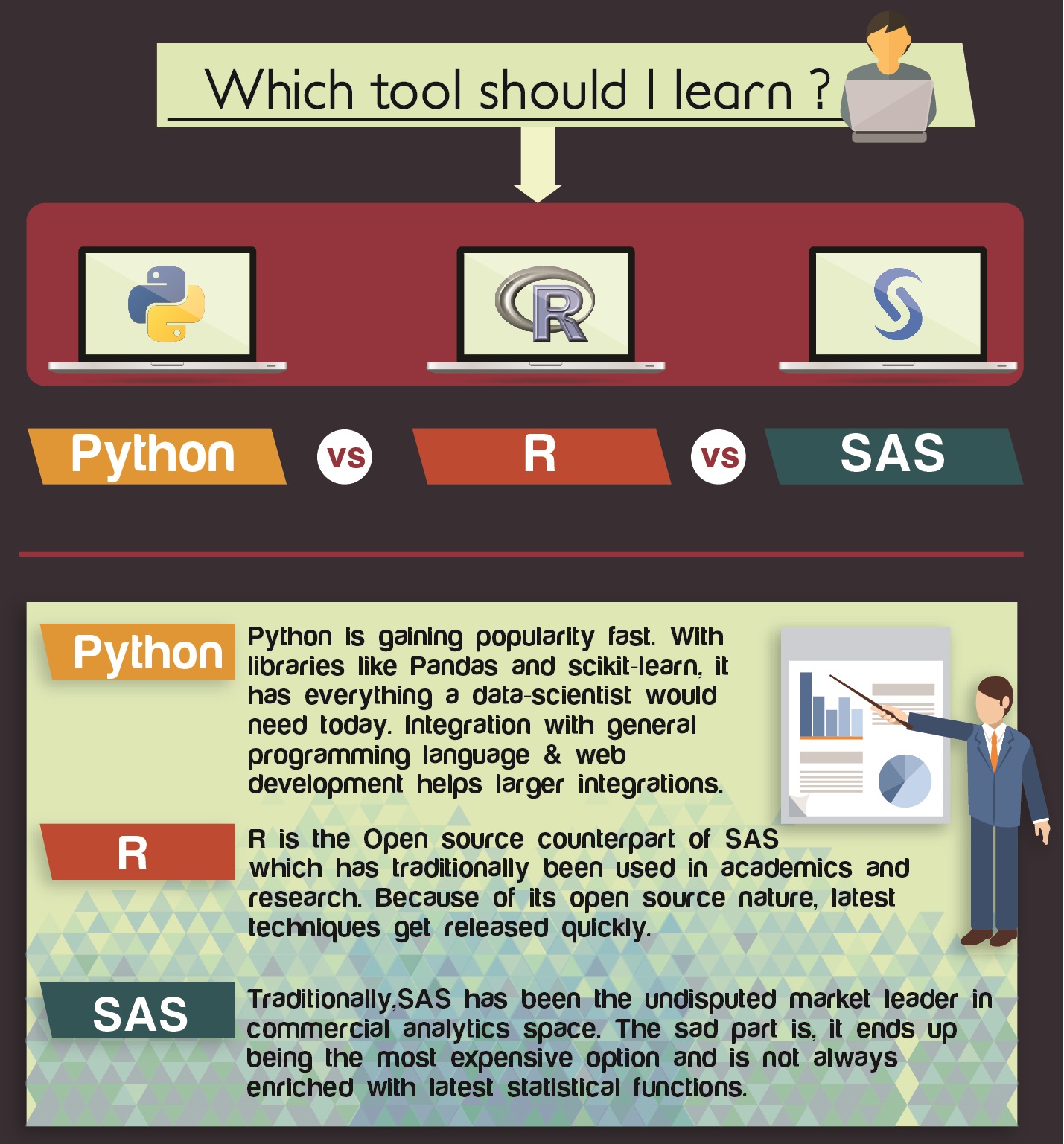 Which tool should I learn ?

R

Python vs R vs SAS

Python

Python is gaining popularity fast. With libraries like Pandas and scikit-learn, it has everything a data-scientist would need today. Integration with general programming language & web development helps larger integrations.

R

R is the Open source counterpart of SAS which has traditionally been used in academics and research. Because of its open source nature, latest techniques get released quickly.

SAS

Traditionally,SAS has been the undisputed market leader in commercial analytics space. The sad part is, it ends up being the most expensive option and is not always enriched with latest statistical functions.